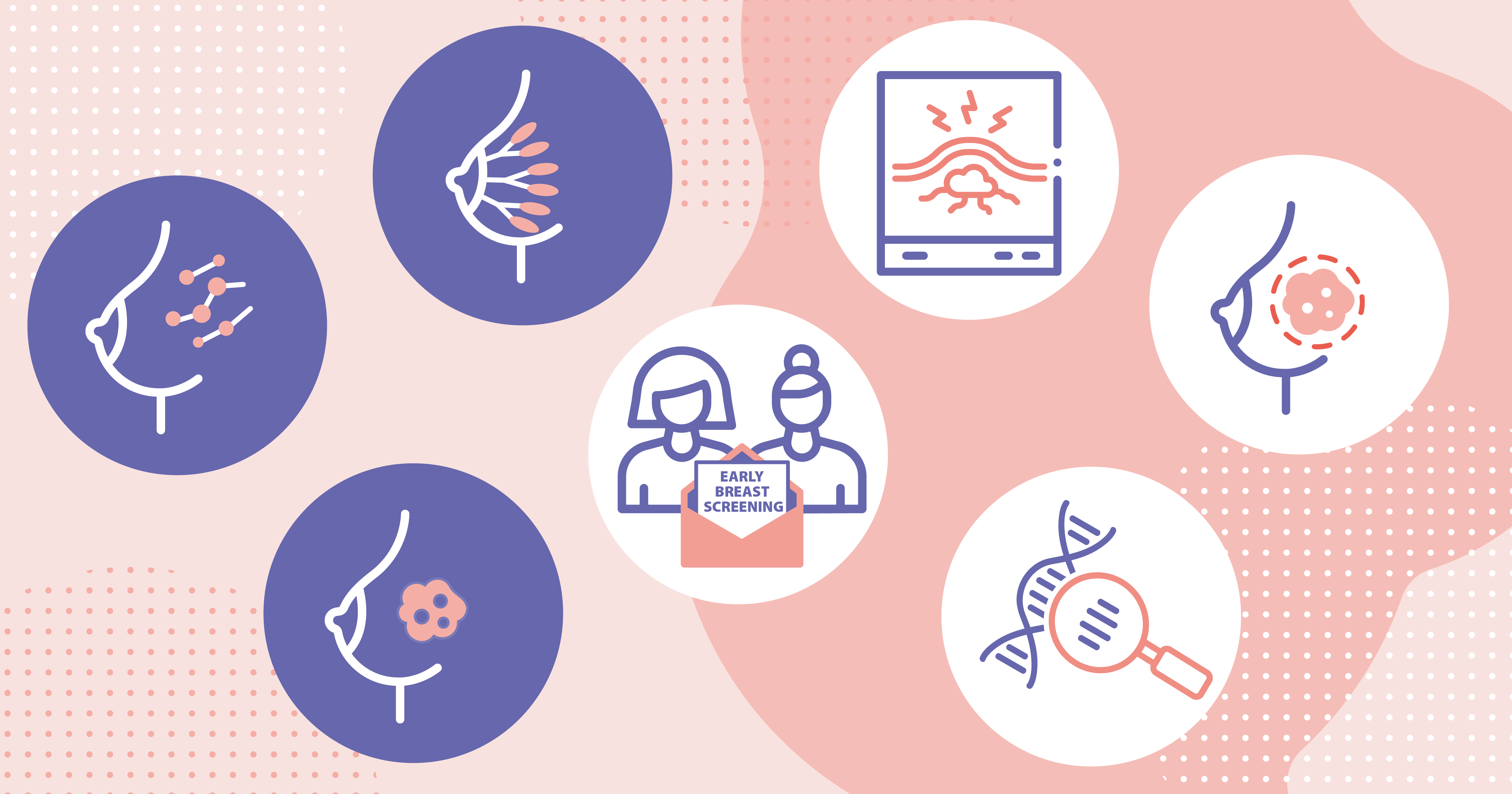 EARLY BREAST SCREENING