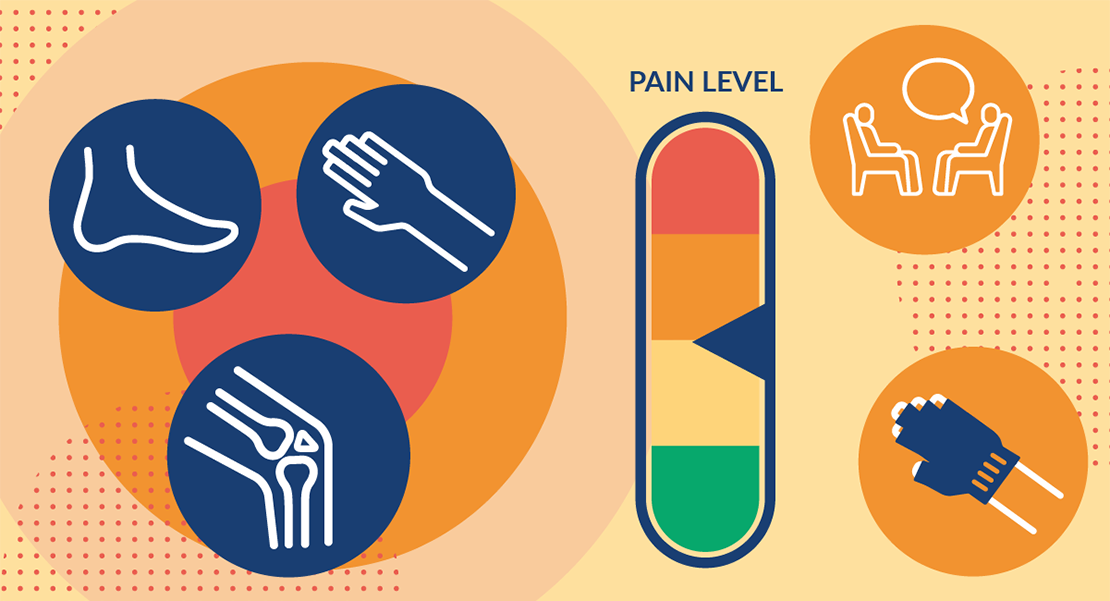 PAIN LEVEL