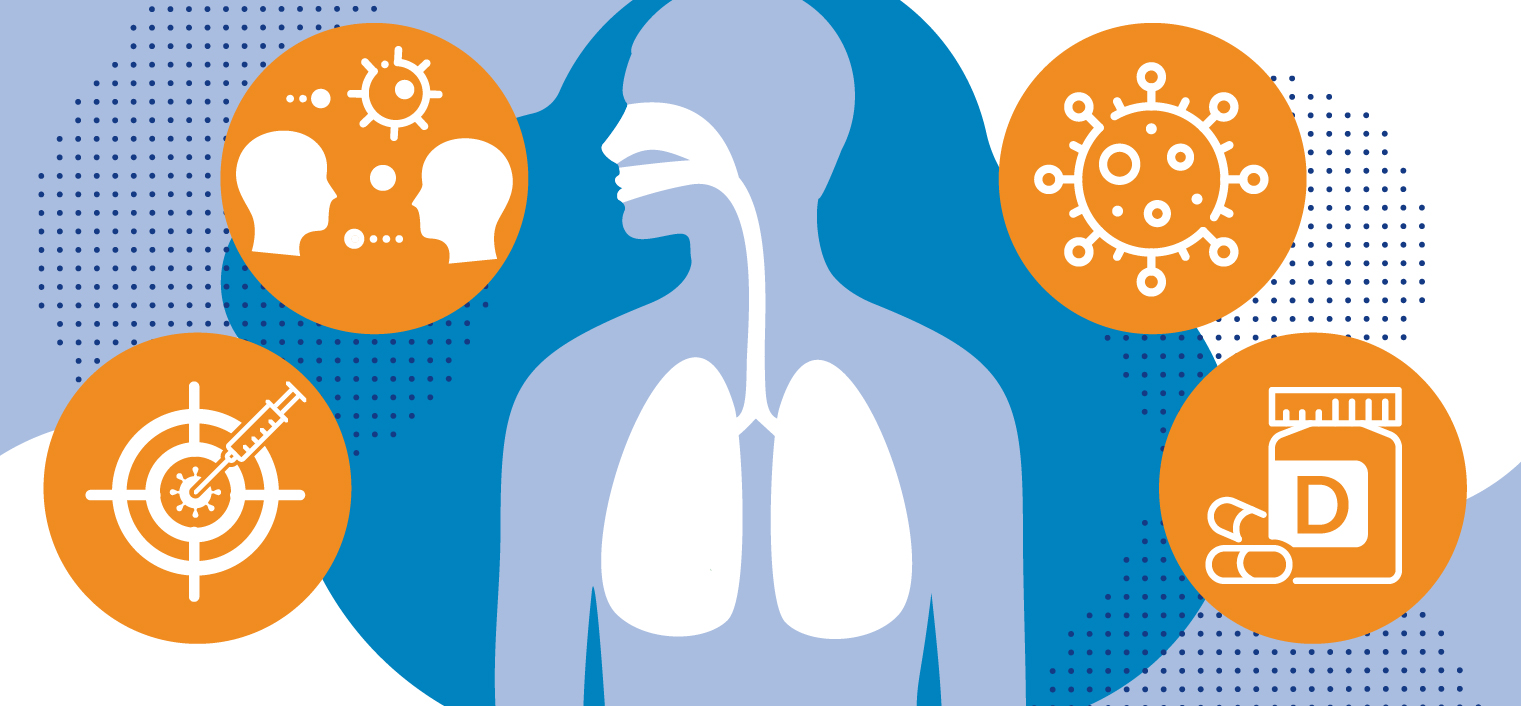 D